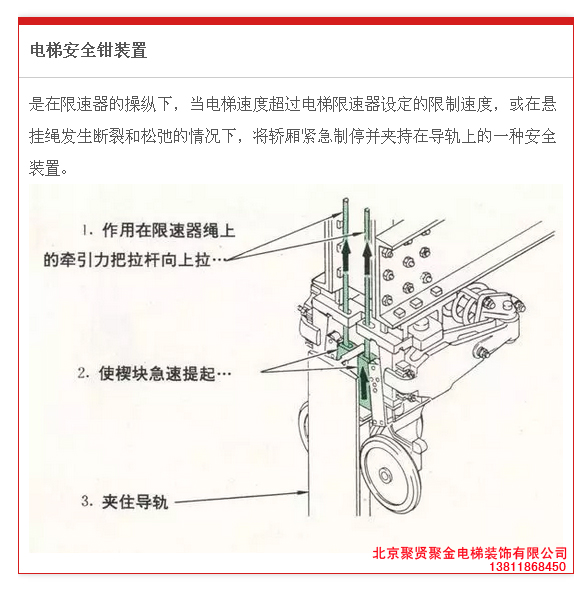 电梯安全钳装置

是在限速器的操纵下，当电梯速度超过电梯限速器设定的限制速度，或在悬挂绳发生断裂和松弛的情况下，将轿厢紧急制停并夹持在导轨上的一种安全装置。

1. 作用在限速器绳上的牵引力把拉杆向上拉…

2. 使楔块急速提起…

3. 夹住导轨

北京聚贤聚金电梯装饰有限公司
13811868450