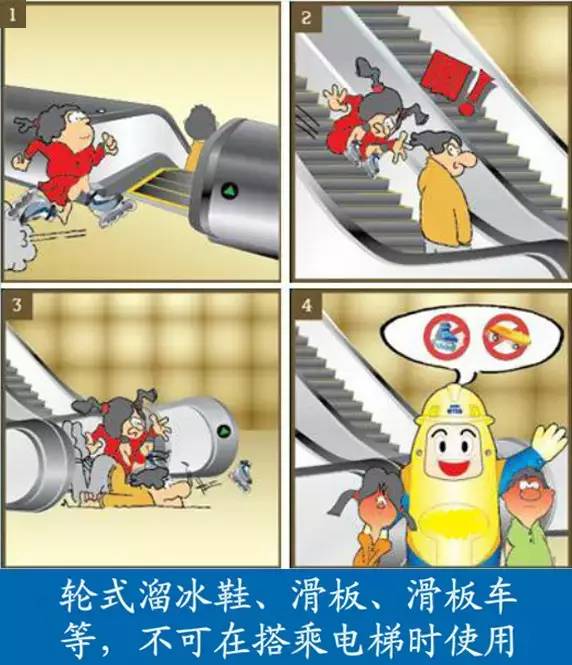 1

2

3

4

轮式溜冰鞋、滑板、滑板车等，不可在搭乘电梯时使用